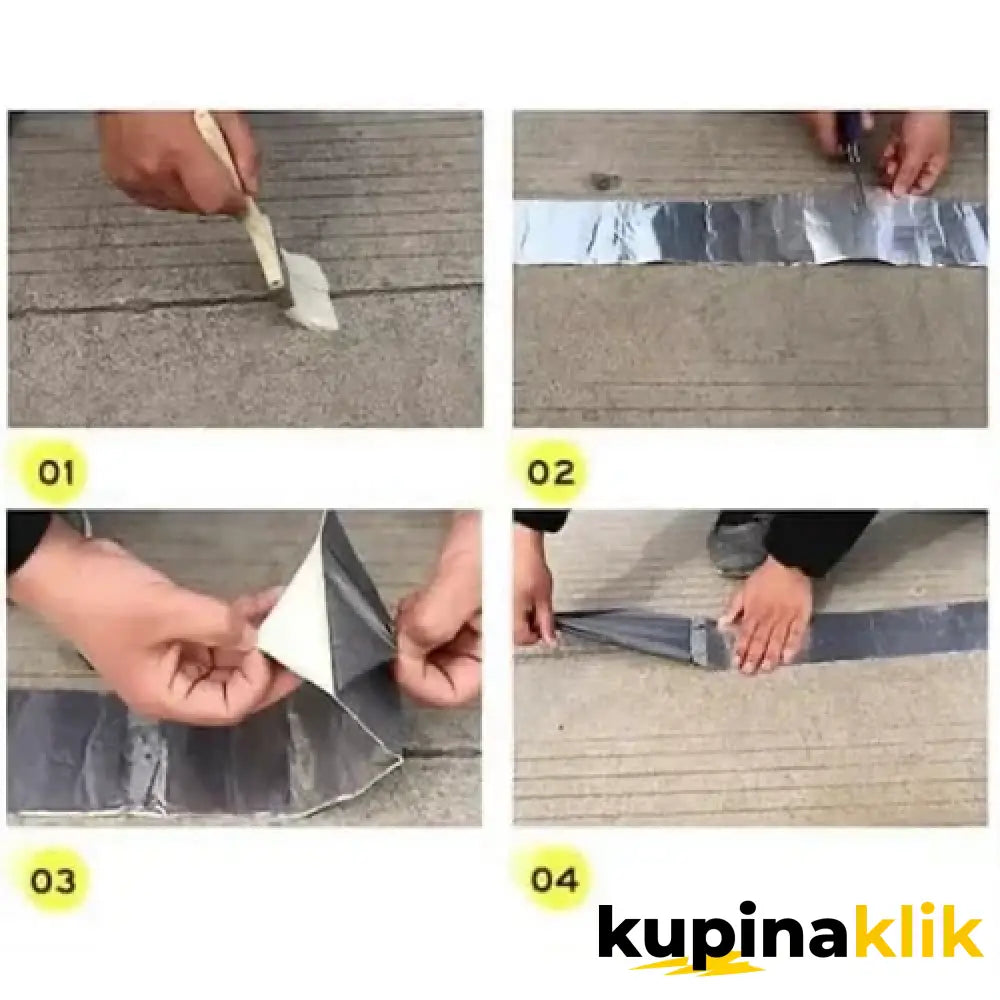 01

02

03

04

kupinaklik