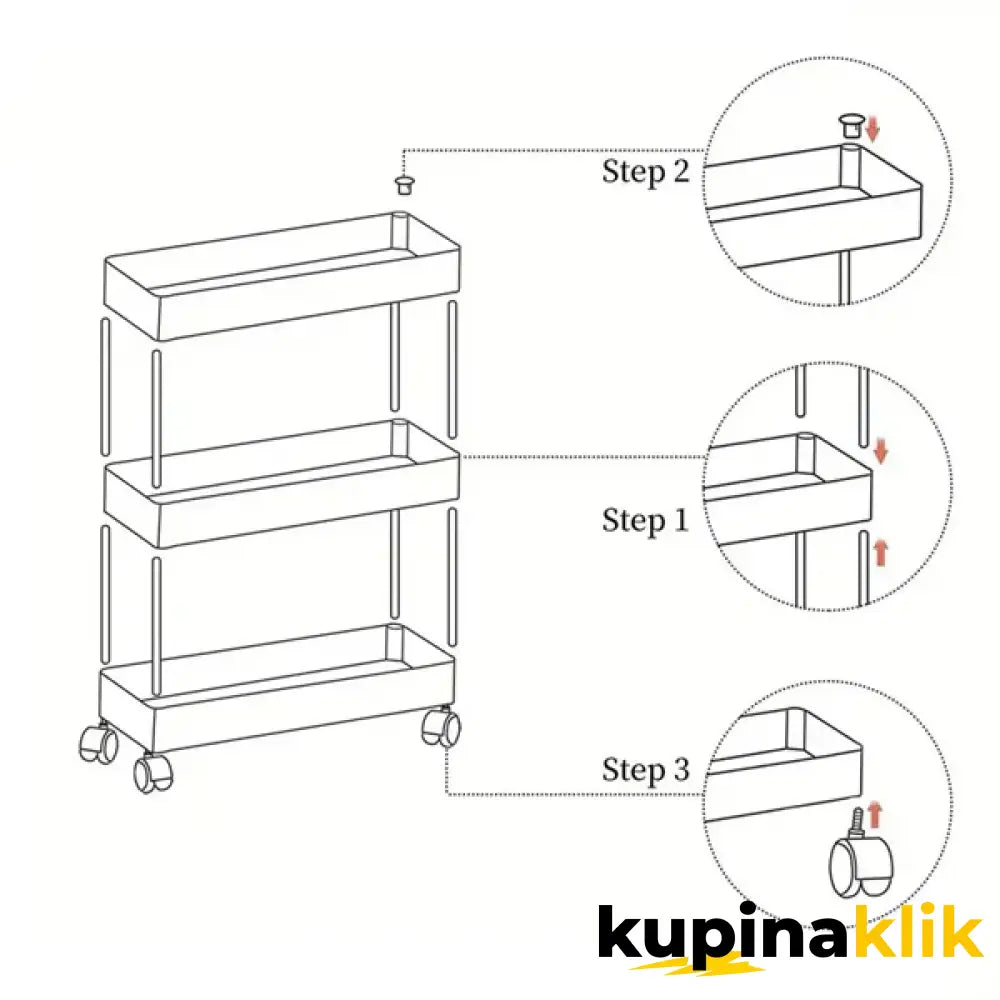 Step 2

Step 1

Step 3

kupinaklik