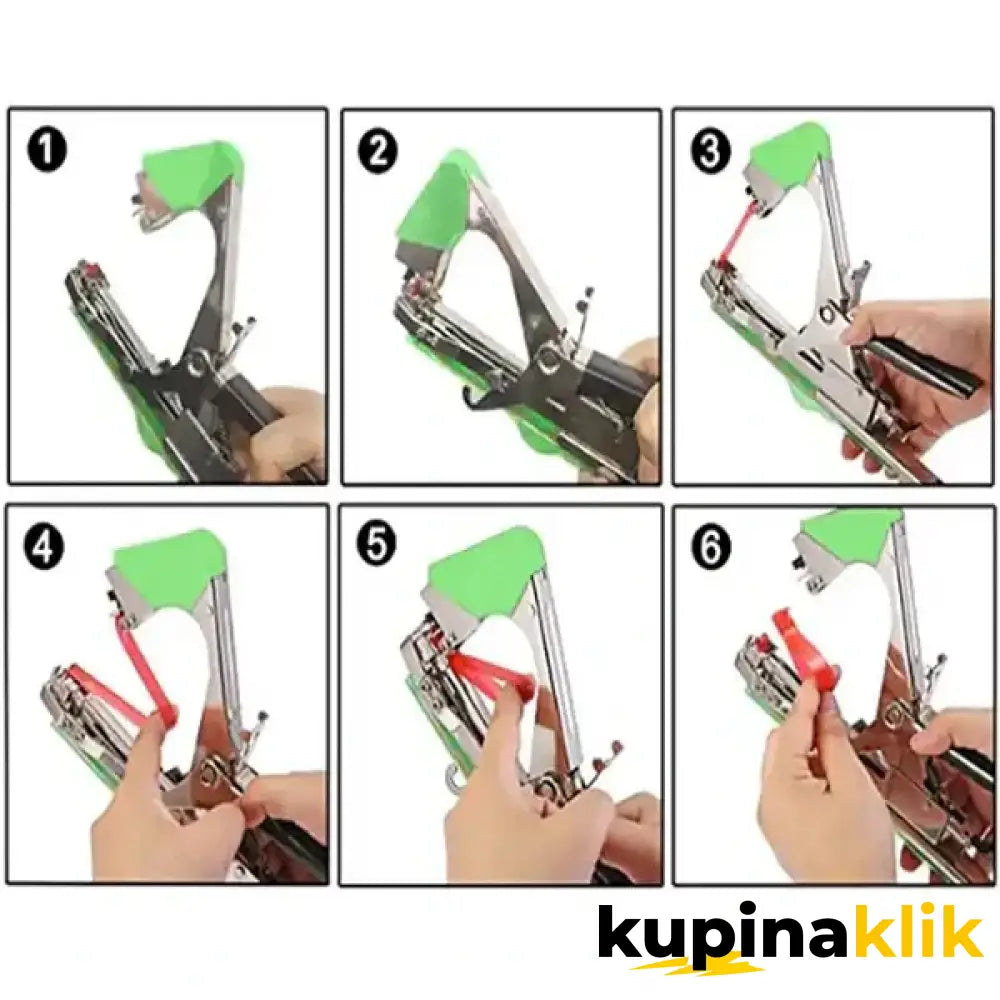 1

2

3

4

5

6

kupinaklik