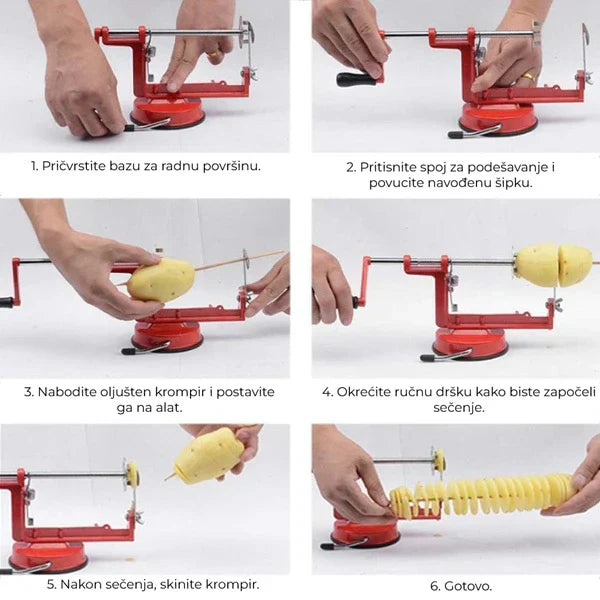 1. Pričvrstite bazu za radnu površinu.

2. Pritisnite spoj za podešavanje i povucite navođenu šipku.

3. Nabodite oljušten krompir i postavite ga na alat.

4. Okrećite ručnu dršku kako biste započeli sečenje.

5. Nakon sečenja, skinite krompir.

6. Gotovo.